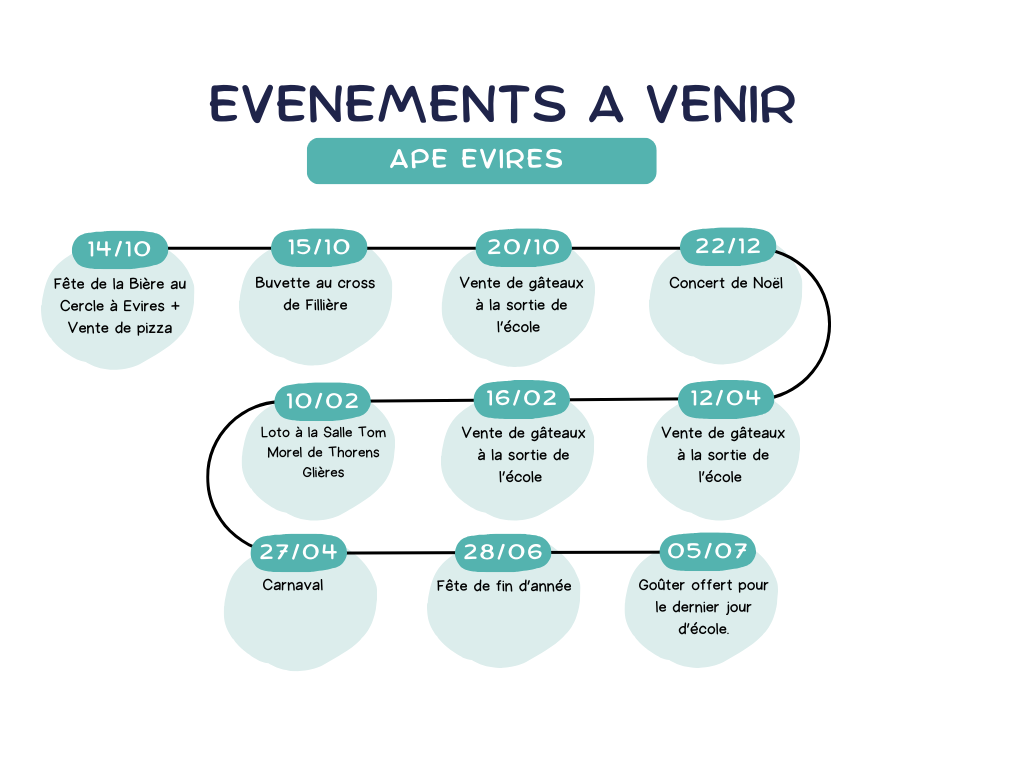 EVENEMENTS A VENIR

APE EVIRES

14/10
Fête de la Bière au Cercle à Evires + Vente de pizza

15/10
Buvette au cross de Fillière

20/10
Vente de gâteaux à la sortie de l'école

22/12
Concert de Noël

10/02
Loto à la Salle Tom Morel de Thorens Glières

16/02
Vente de gâteaux à la sortie de l'école

12/04
Vente de gâteaux à la sortie de l'école

27/04
Carnaval

28/06
Fête de fin d'année

05/07
Goûter offert pour le dernier jour d'école.